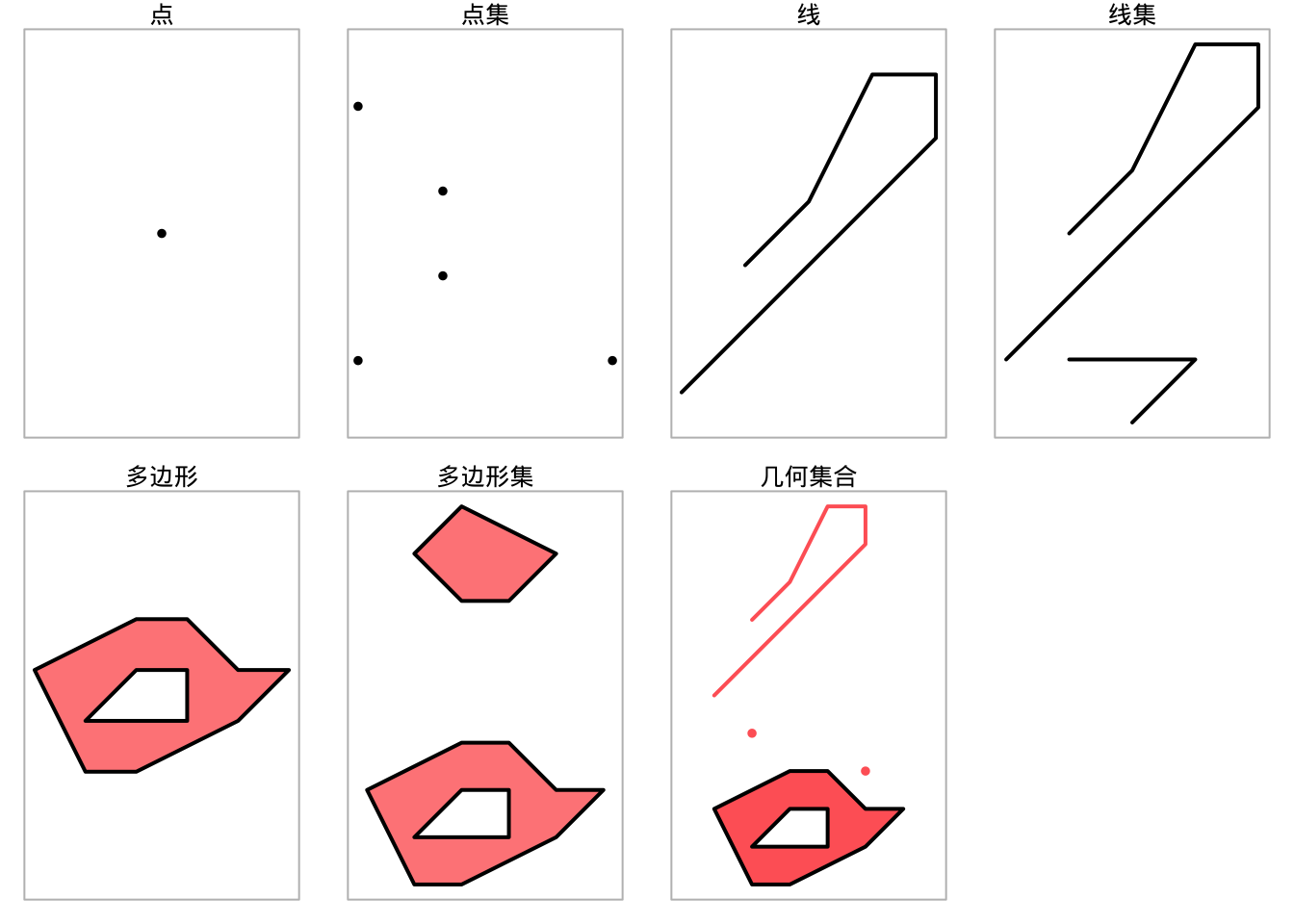 点

点集

线

线集

多边形

多边形集

几何集合